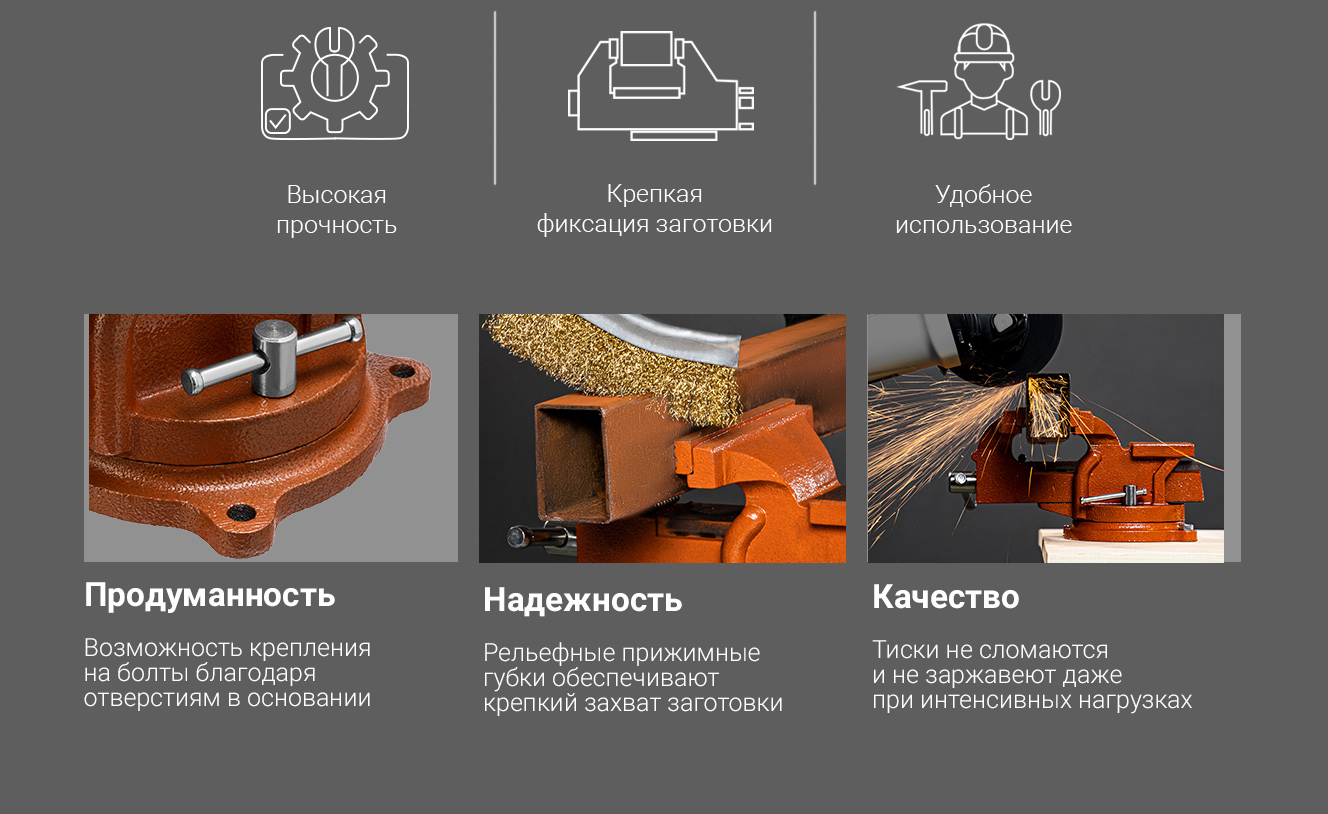 Высокая прочность

Крепкая фиксация заготовки

Удобное использование

Продуманность

Возможность крепления на болты благодаря отверстиям в основании

Надежность

Рельефные прижимные губки обеспечивают крепкий захват заготовки

Качество

Тиски не сломаются и не заржавеют даже при интенсивных нагрузках