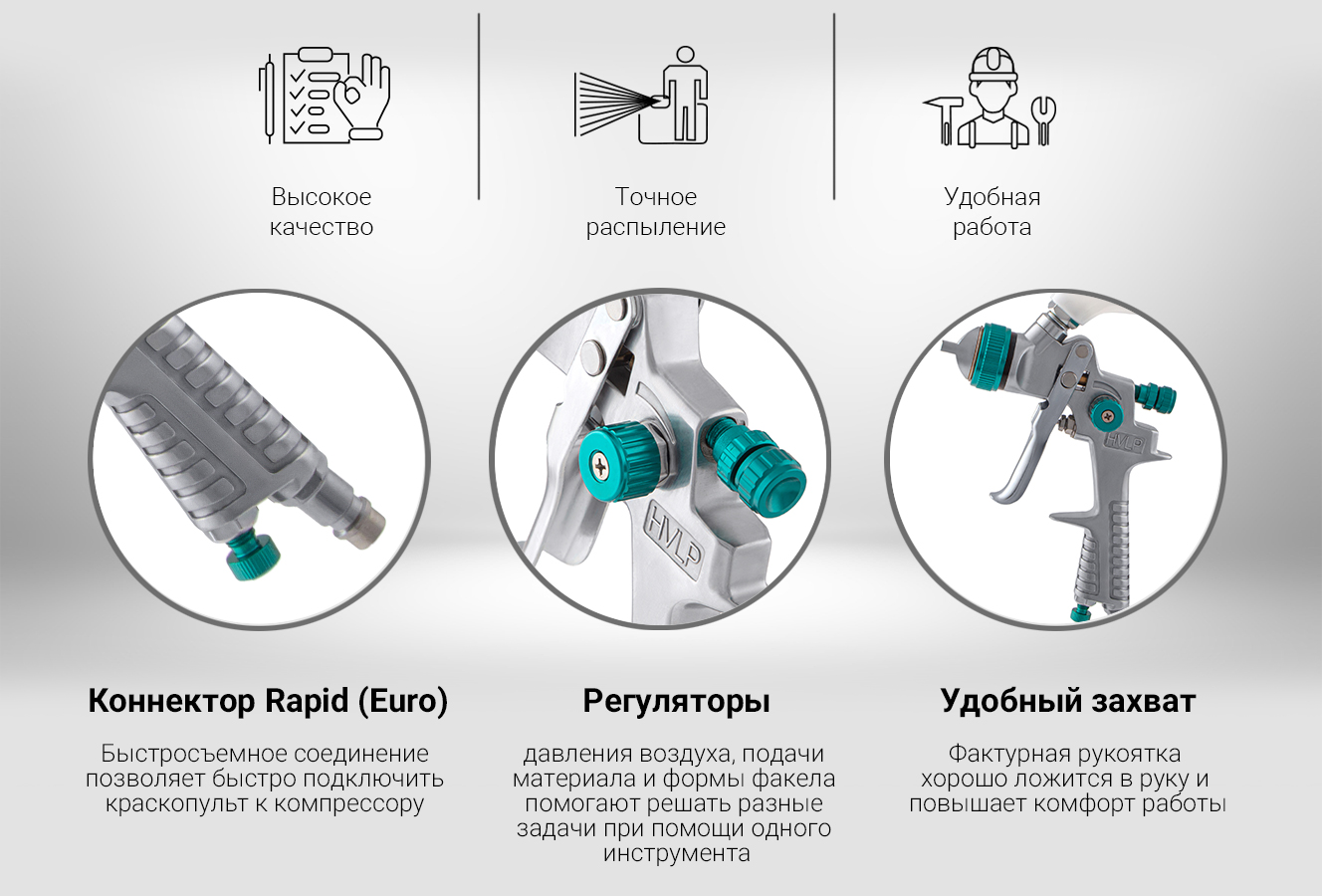 Высокое качество

Точное распыление

Удобная работа

HVLP

HVLP

Коннектор Rapid (Euro)

Быстросъемное соединение позволяет быстро подключить краскопульт к компрессору

Регуляторы

давления воздуха, подачи материала и формы факела помогают решать разные задачи при помощи одного инструмента

Удобный захват

Фактурная рукоятка хорошо ложится в руку и повышает комфорт работы