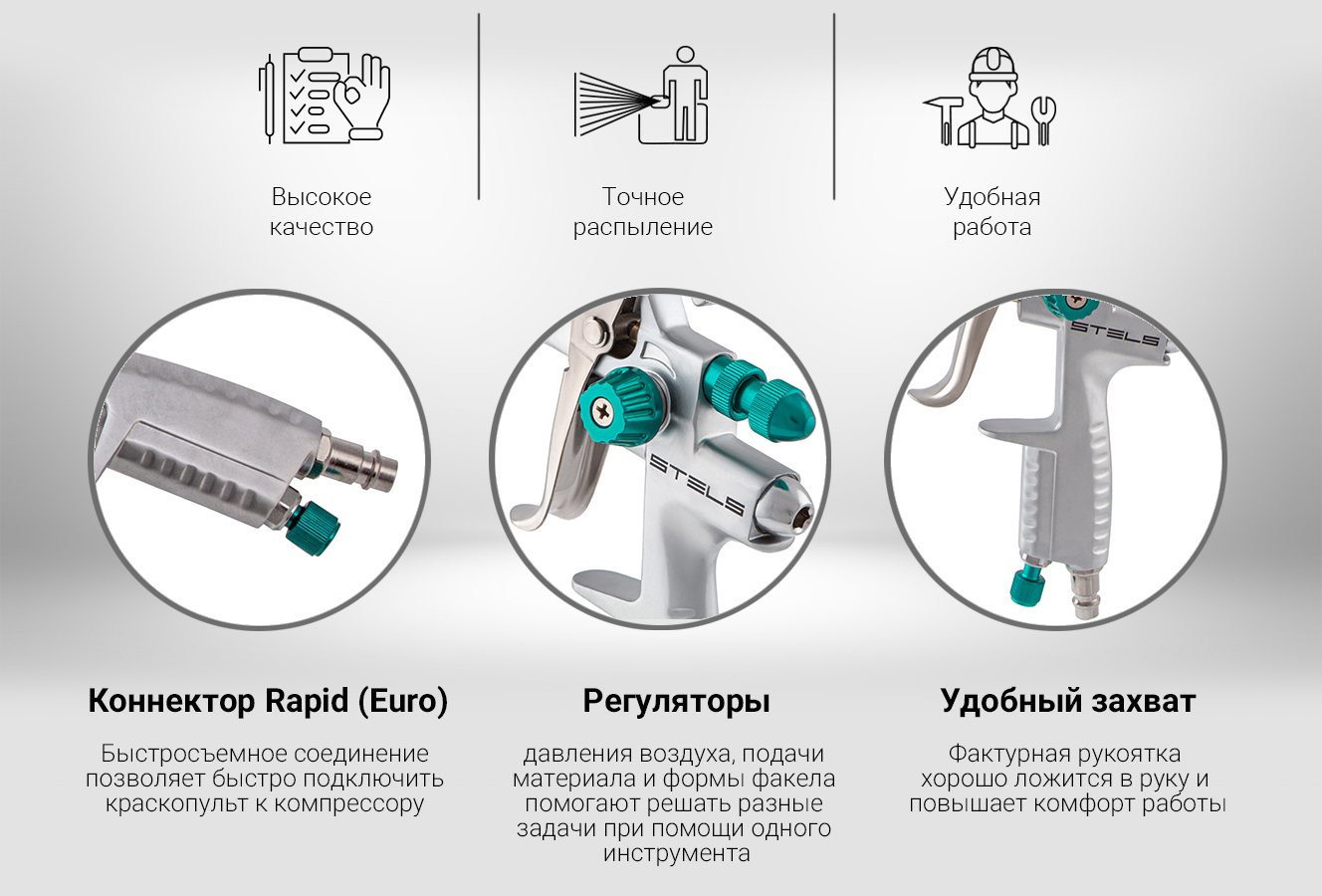 Высокое качество

Точное распыление

Удобная работа

STELS

STELS

Коннектор Rapid (Euro)

Быстросъемное соединение позволяет быстро подключить краскопульт к компрессору

Регуляторы

давления воздуха, подачи материала и формы факела помогают решать разные задачи при помощи одного инструмента

Удобный захват

Фактурная рукоятка хорошо ложится в руку и повышает комфорт работы