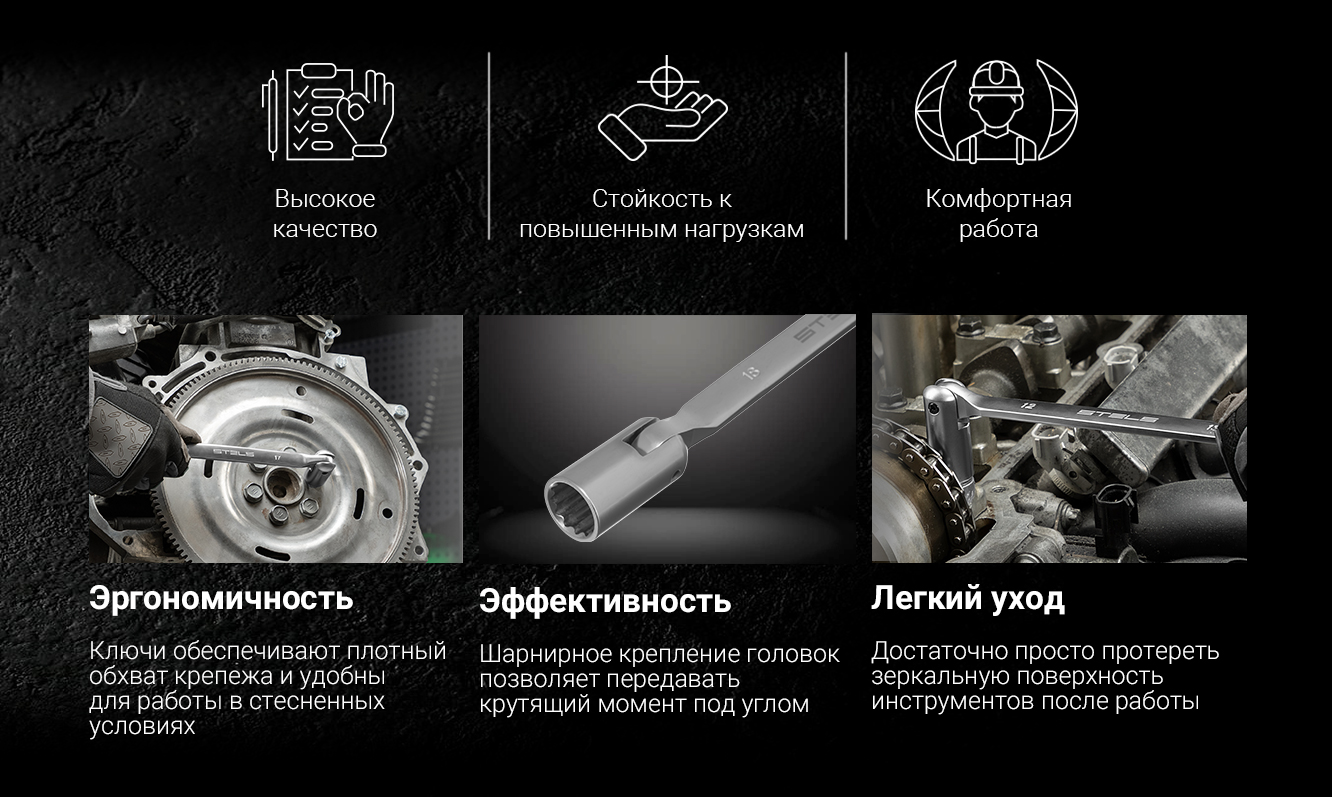 Высокое качество

Стойкость к повышенным нагрузкам

Комфортная работа

STELS 17

STELS 13

12 STELS

Эргономичность

Ключи обеспечивают плотный обхват крепежа и удобны для работы в стесненных условиях

Эффективность

Шарнирное крепление головок позволяет передавать крутящий момент под углом

Легкий уход

Достаточно просто протереть зеркальную поверхность инструментов после работы