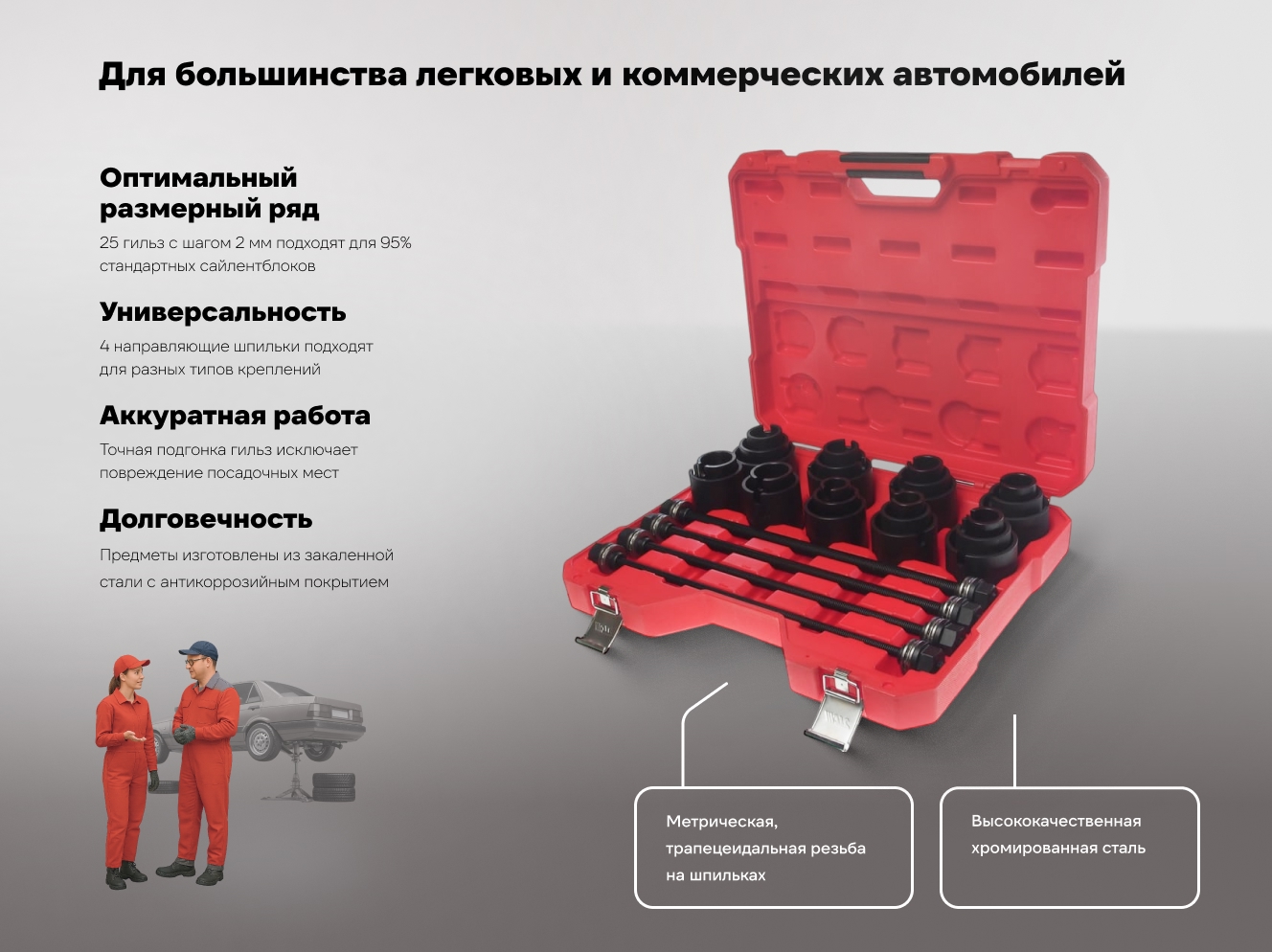 Для большинства легковых и коммерческих автомобилей

Оптимальный размерный ряд

25 гильз с шагом 2 мм подходят для 95% стандартных сайлентблоков

Универсальность

4 направляющие шпильки подходят для разных типов креплений

Аккуратная работа

Точная подгонка гильз исключает повреждение посадочных мест

Долговечность

Предметы изготовлены из закаленной стали с антикоррозийным покрытием

Метрическая, трапецеидальная резьба на шпильках

Высококачественная хромированная сталь