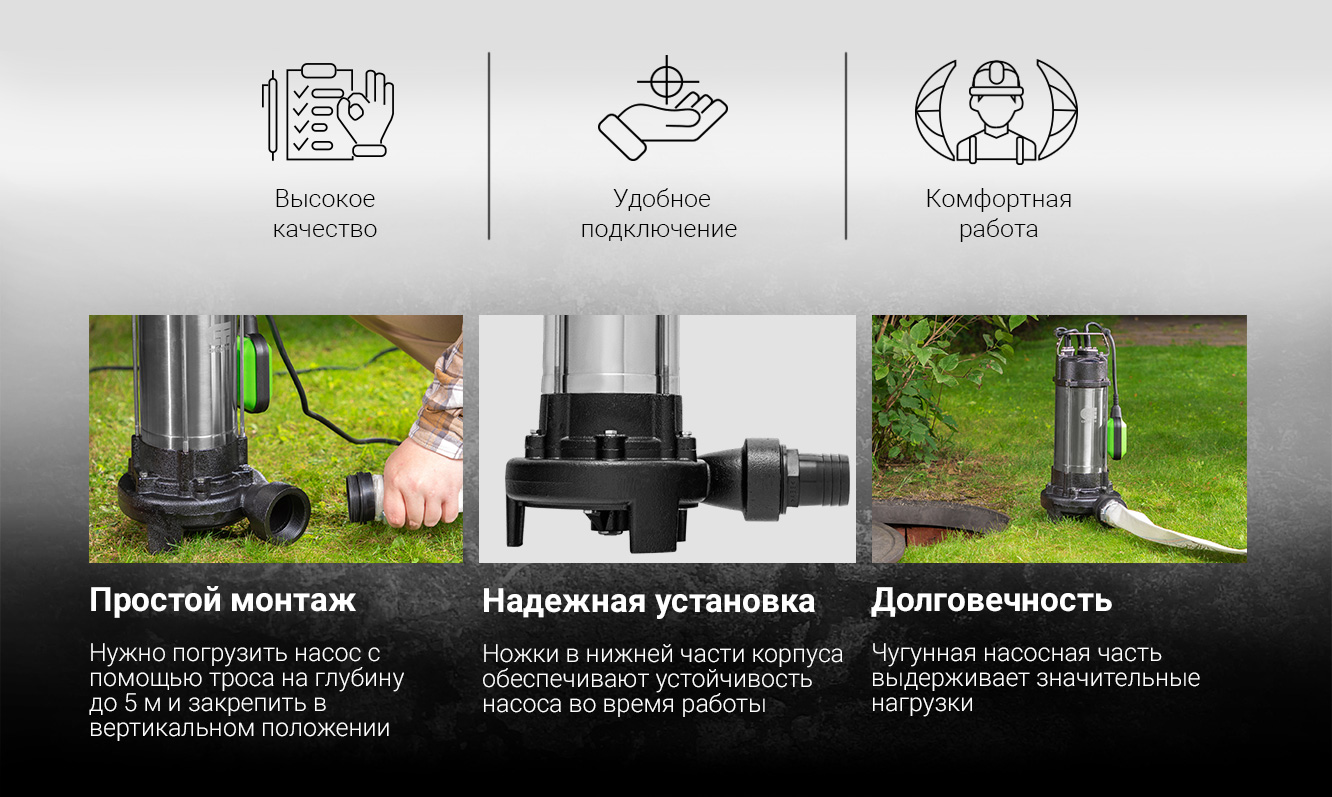 Высокое качество

Удобное подключение

Комфортная работа

Простой монтаж

Нужно погрузить насос с помощью троса на глубину до 5 м и закрепить в вертикальном положении

Надежная установка

Ножки в нижней части корпуса обеспечивают устойчивость насоса во время работы

Долговечность

Чугунная насосная часть выдерживает значительные нагрузки