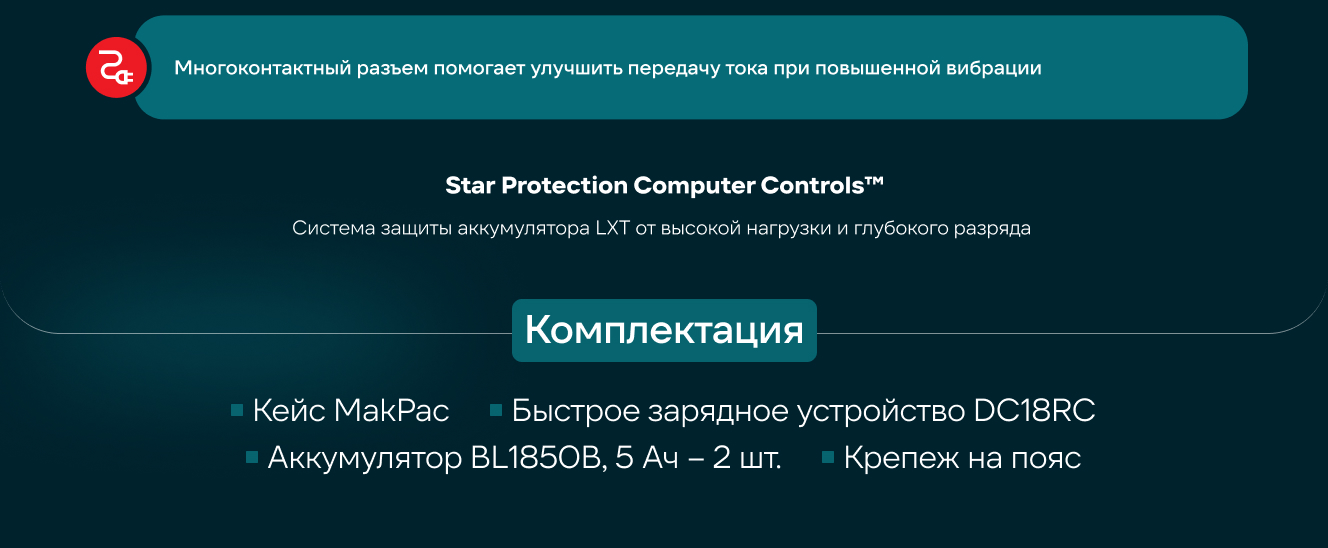 Многоконтактный разъем помогает улучшить передачу тока при повышенной вибрации

Star Protection Computer Controls™

Система защиты аккумулятора LXT от высокой нагрузки и глубокого разряда

Комплектация

• Кейс MakPac
• Быстрое зарядное устройство DC18RC
• Аккумулятор BL1850B, 5 Ач – 2 шт.
• Крепеж на пояс