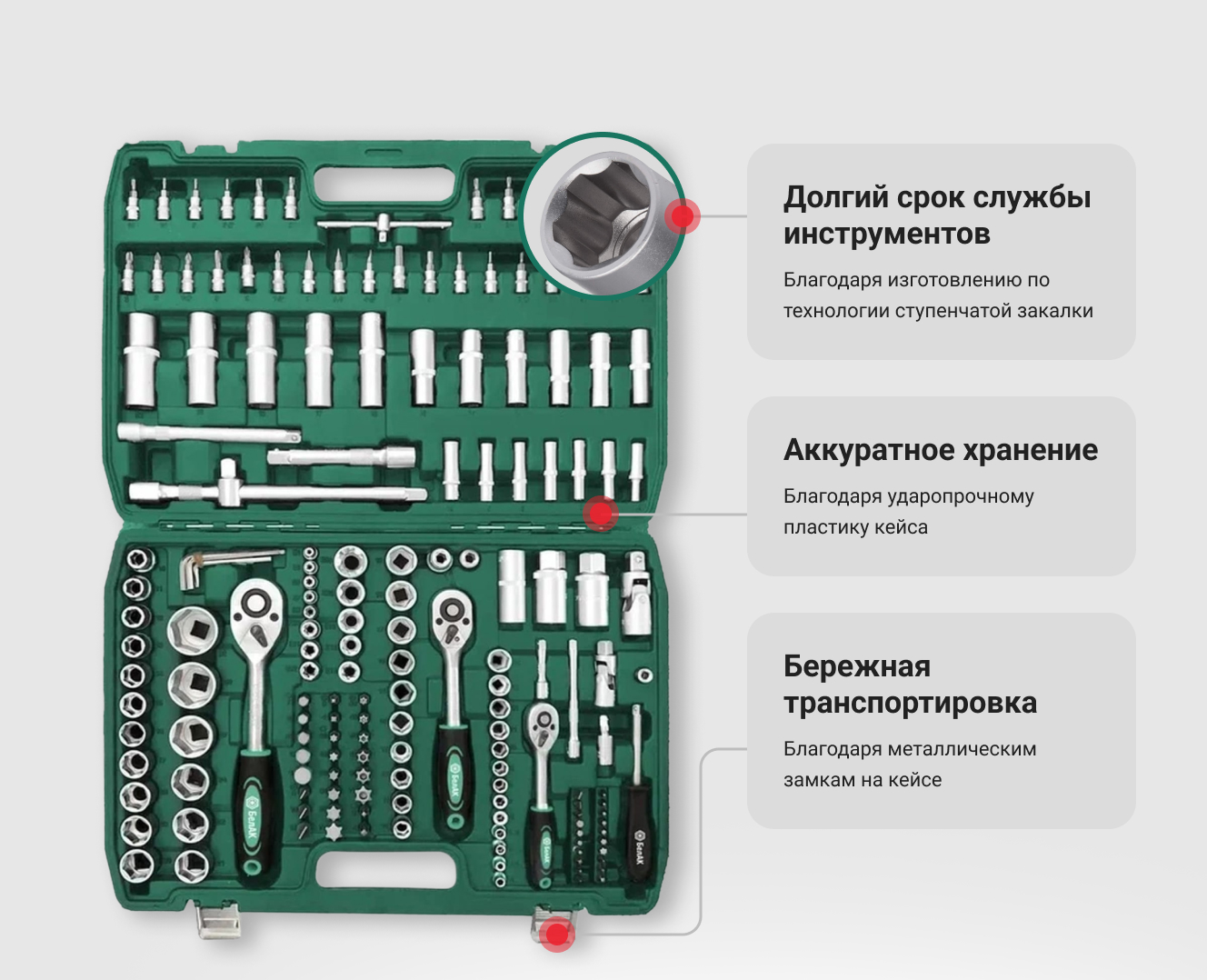 Долгий срок службы инструментов

Благодаря изготовлению по технологии ступенчатой закалки

Аккуратное хранение

Благодаря ударопрочному пластику кейса

Бережная транспортировка

Благодаря металлическим замкам на кейсе

БелАК

БелАК

БелАК

БелАК