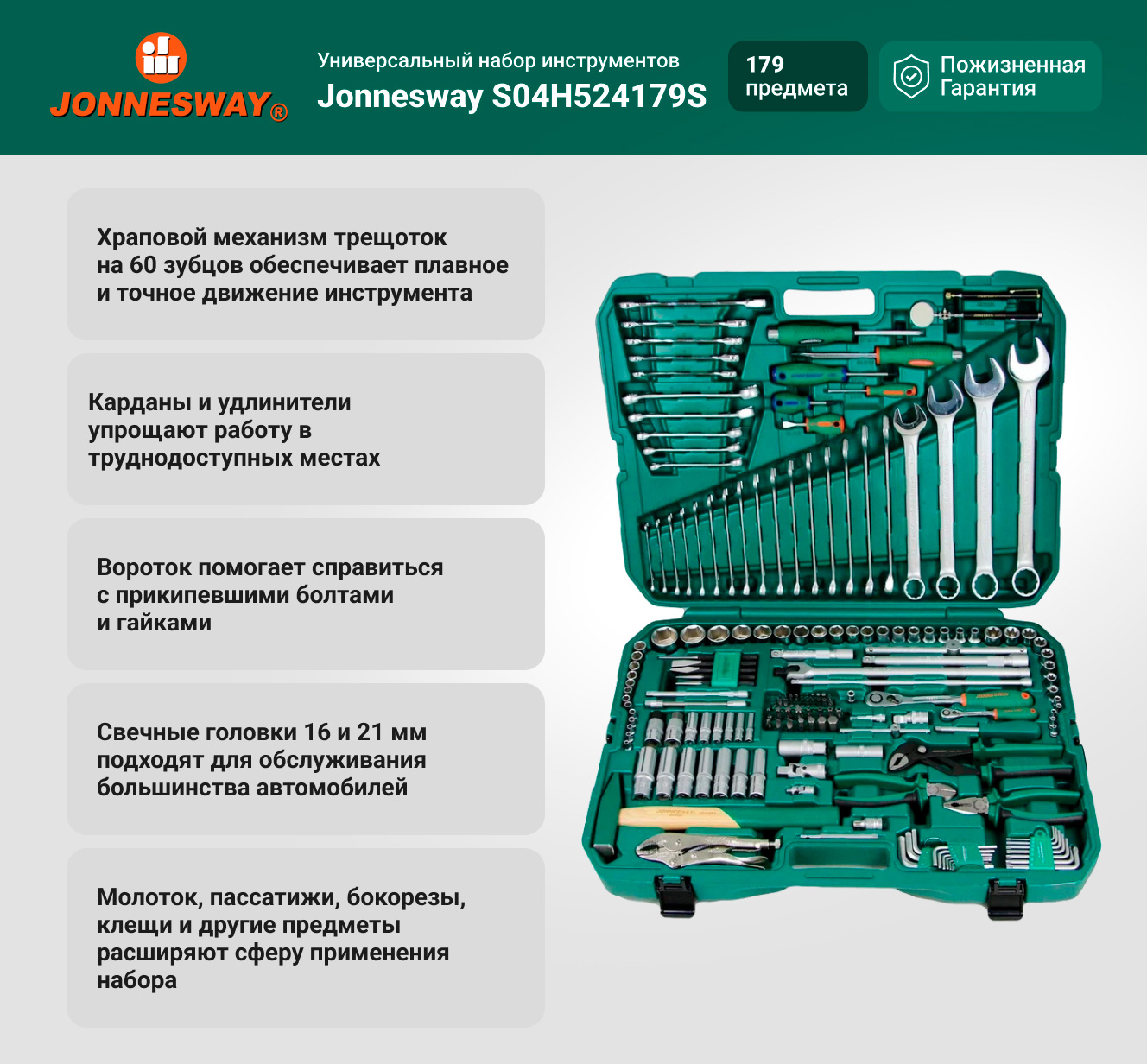 JONNESWAY®

Универсальный набор инструментов
Jonnesway S04H524179S

179 предмета

Пожизненная Гарантия

Храповой механизм трещоток на 60 зубцов обеспечивает плавное и точное движение инструмента

Карданы и удлинители упрощают работу в труднодоступных местах

Вороток помогает справиться с прикипевшими болтами и гайками

Свечные головки 16 и 21 мм подходят для обслуживания большинства автомобилей

Молоток, пассатижи, бокорезы, клещи и другие предметы расширяют сферу применения набора