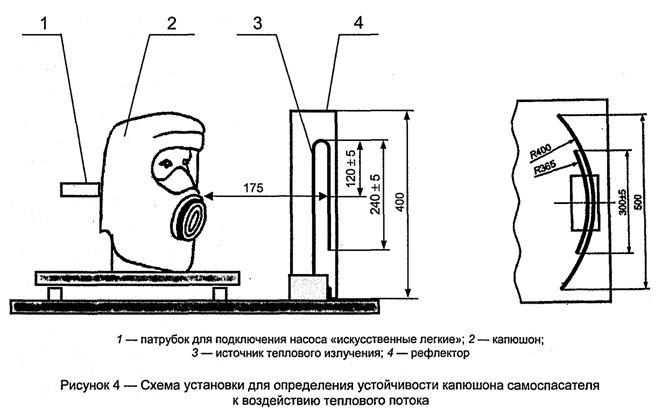 1
2
3
4
175
120 ± 5
240 ± 5
400
R400
R365
300±5
500

1 — патрубок для подключения насоса «искусственные легкие»; 2 — капюшон; 3 — источник теплового излучения; 4 — рефлектор

Рисунок 4 — Схема установки для определения устойчивости капюшона самоспасателя к воздействию теплового потока